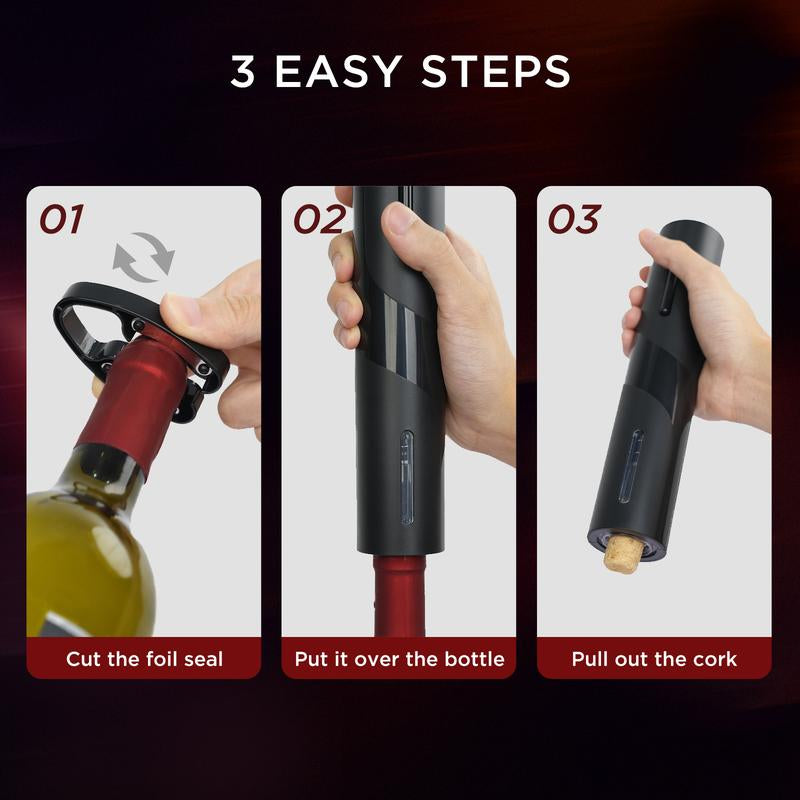 3 EASY STEPS

01

Cut the foil seal

02

Put it over the bottle

03

Pull out the cork