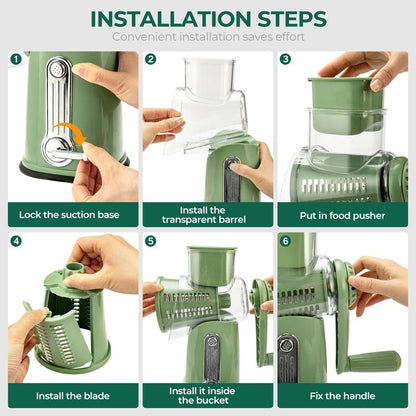 INSTALLATION STEPS
Convenient installation saves effort

1
Lock the suction base

2
Install the transparent barrel

3
Put in food pusher

4
Install the blade

5
Install it inside the bucket

6
Fix the handle